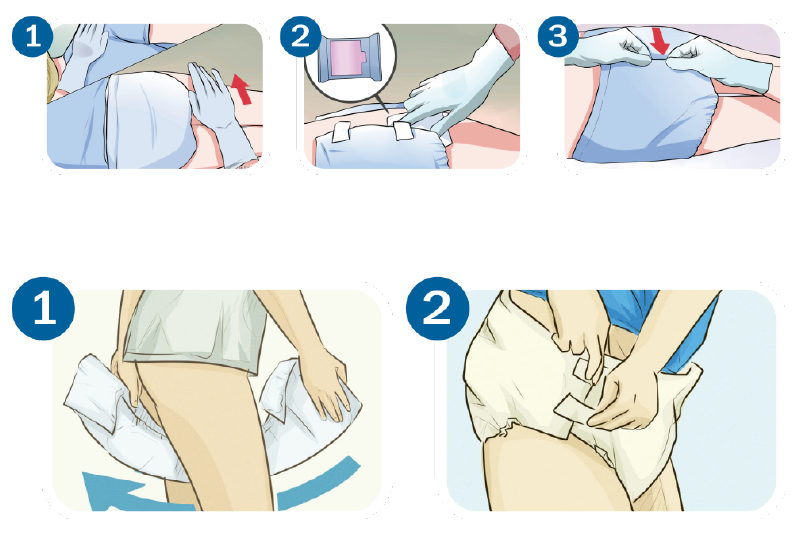 1

2

3

1

2